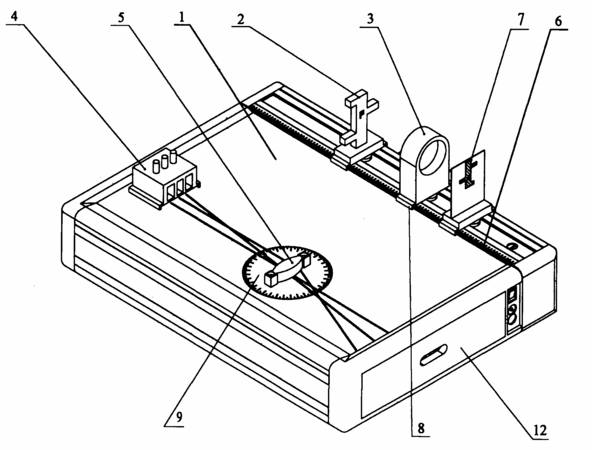 4
5
1
2
3
7
6
F
9
8
12